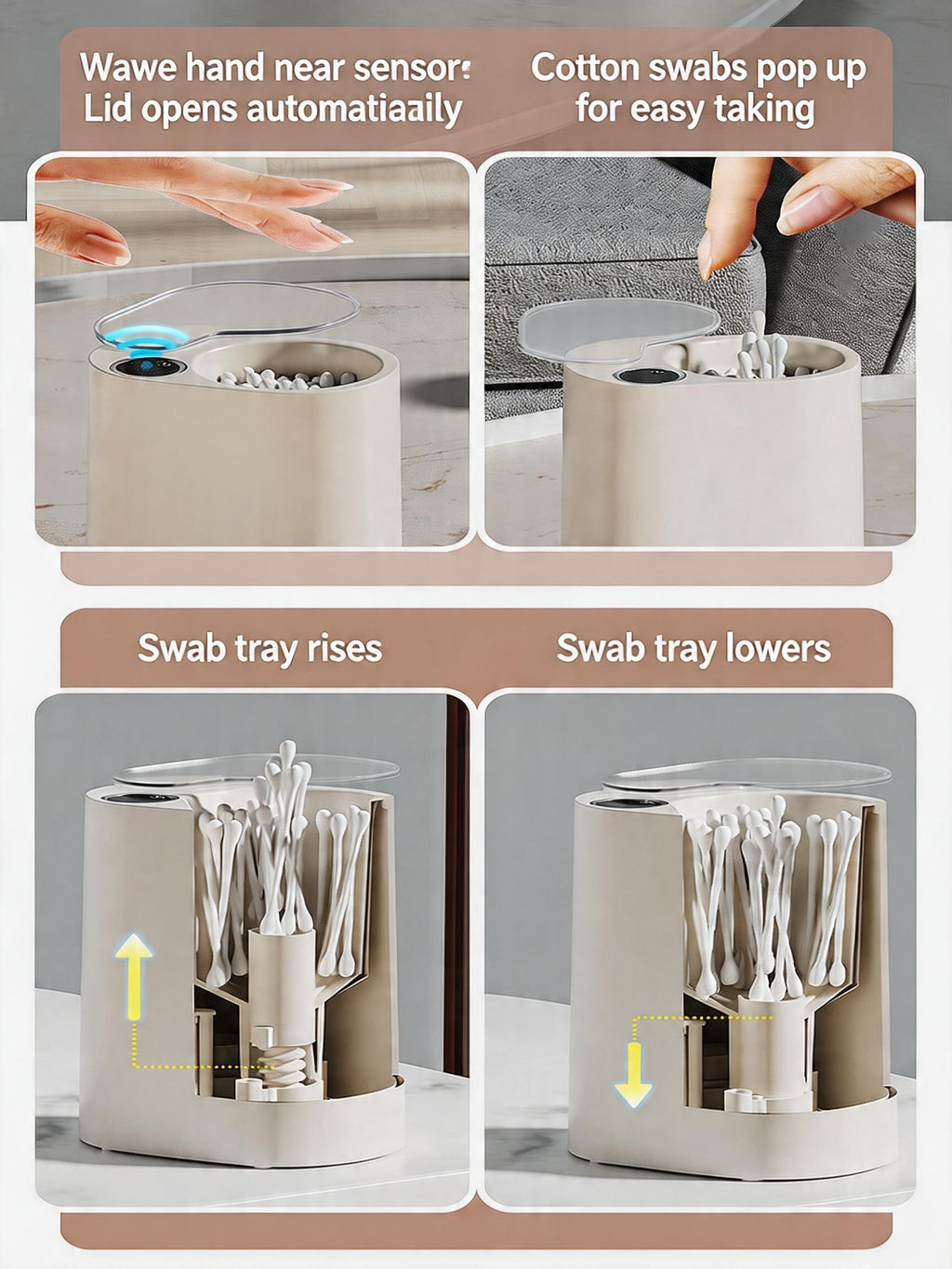 Wawe hand near sensor:
Lid opens automatiaaily

Cotton swabs pop up
for easy taking

Swab tray rises

Swab tray lowers