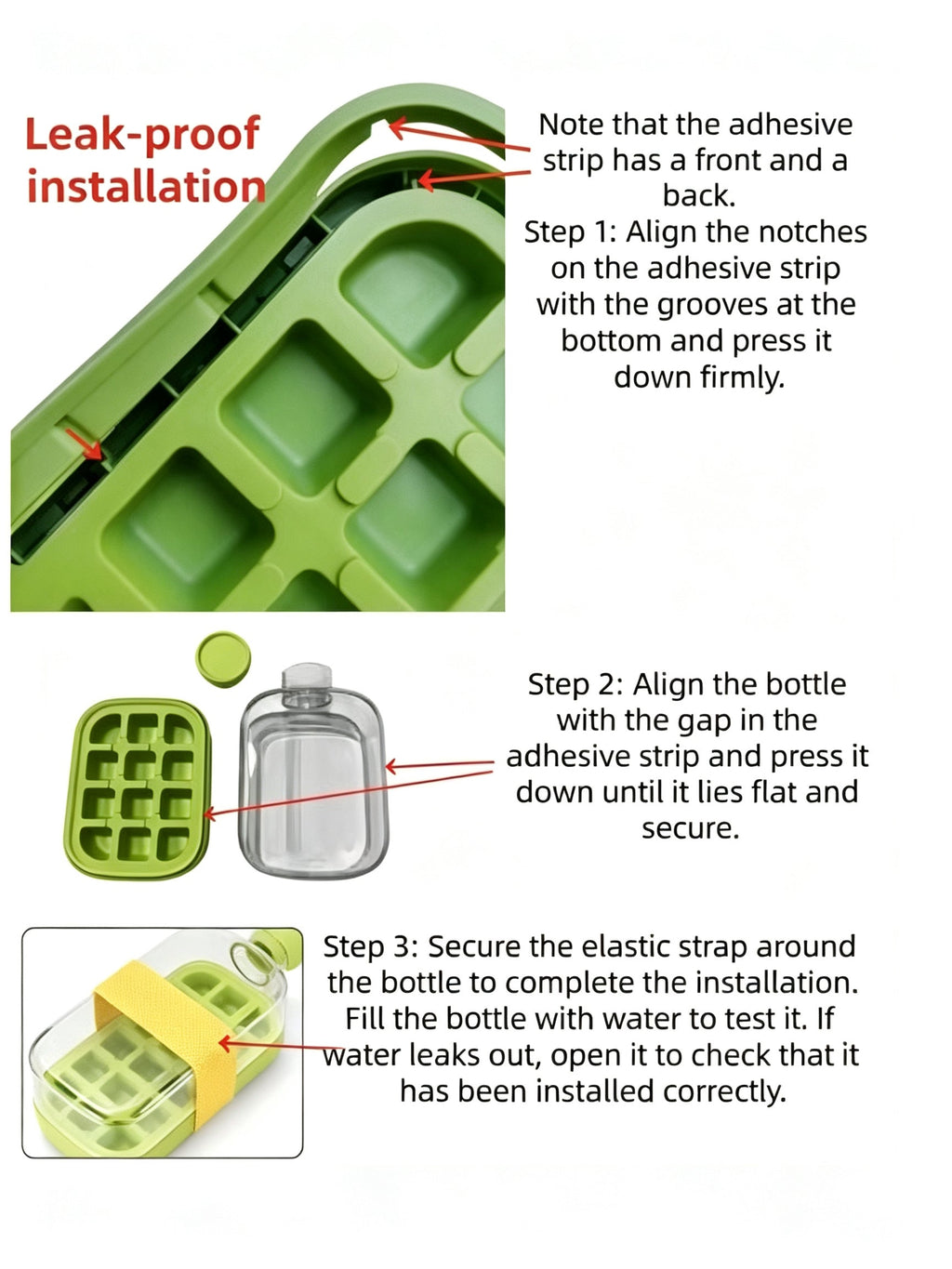 Leak-proof installation

Note that the adhesive strip has a front and a back.
Step 1: Align the notches on the adhesive strip with the grooves at the bottom and press it down firmly.

Step 2: Align the bottle with the gap in the adhesive strip and press it down until it lies flat and secure.

Step 3: Secure the elastic strap around the bottle to complete the installation. Fill the bottle with water to test it. If water leaks out, open it to check that it has been installed correctly.